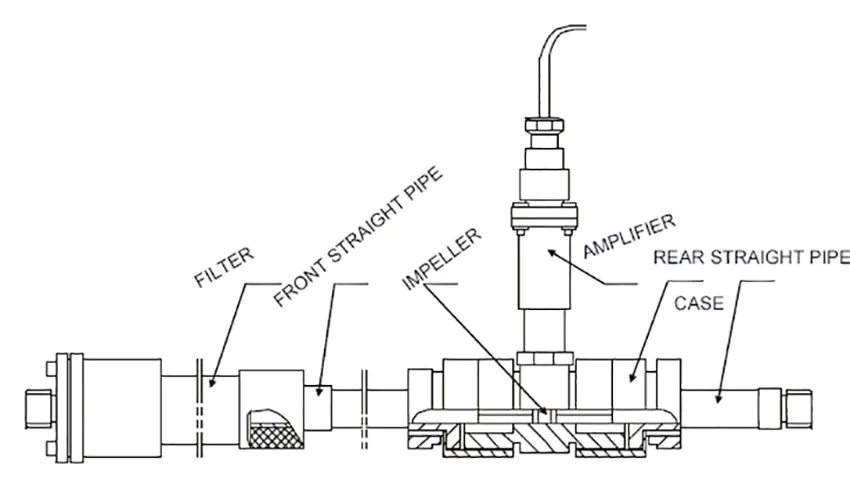 FILTER
FRONT STRAIGHT PIPE
IMPELLER
AMPLIFIER
REAR STRAIGHT PIPE
CASE