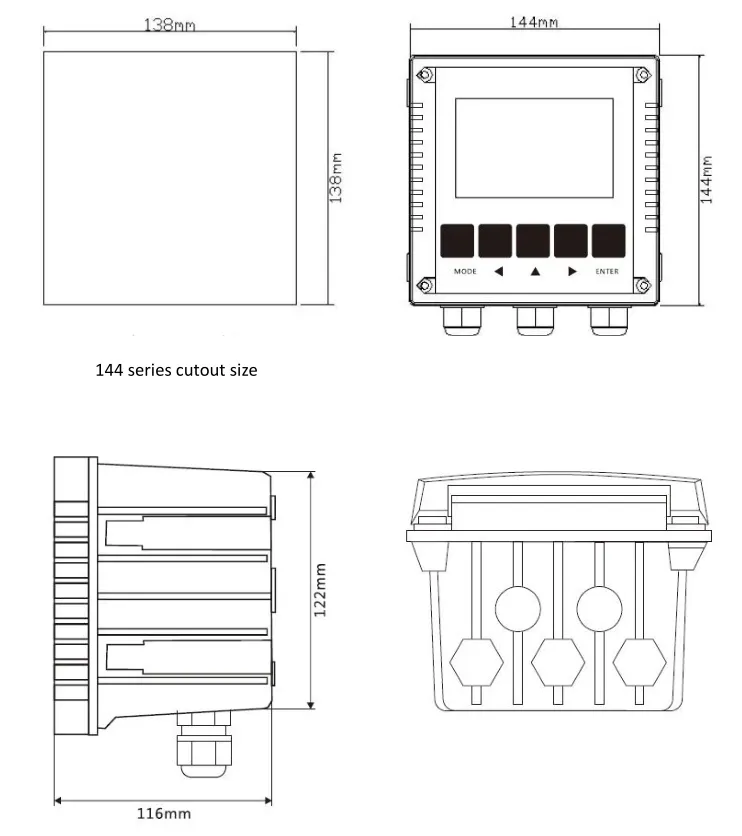 138mm

138mm

144mm

144mm

MODE ◀ ▲ ▶ ENTER

144 series cutout size

122mm

116mm