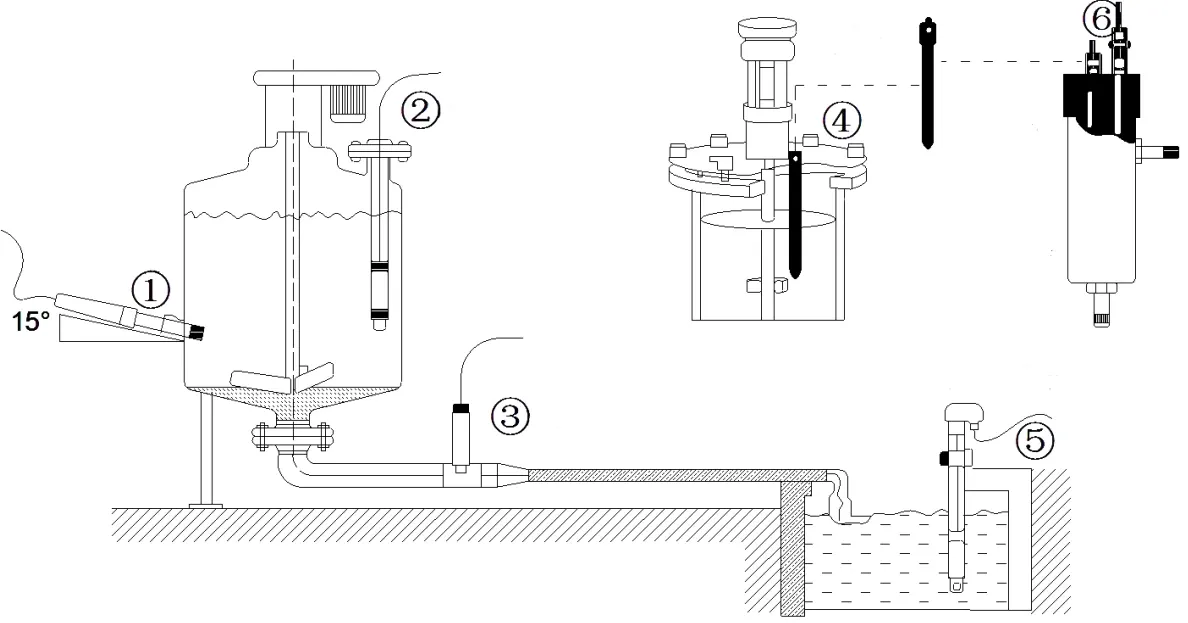 ①
15°
②
③
④
⑤
⑥